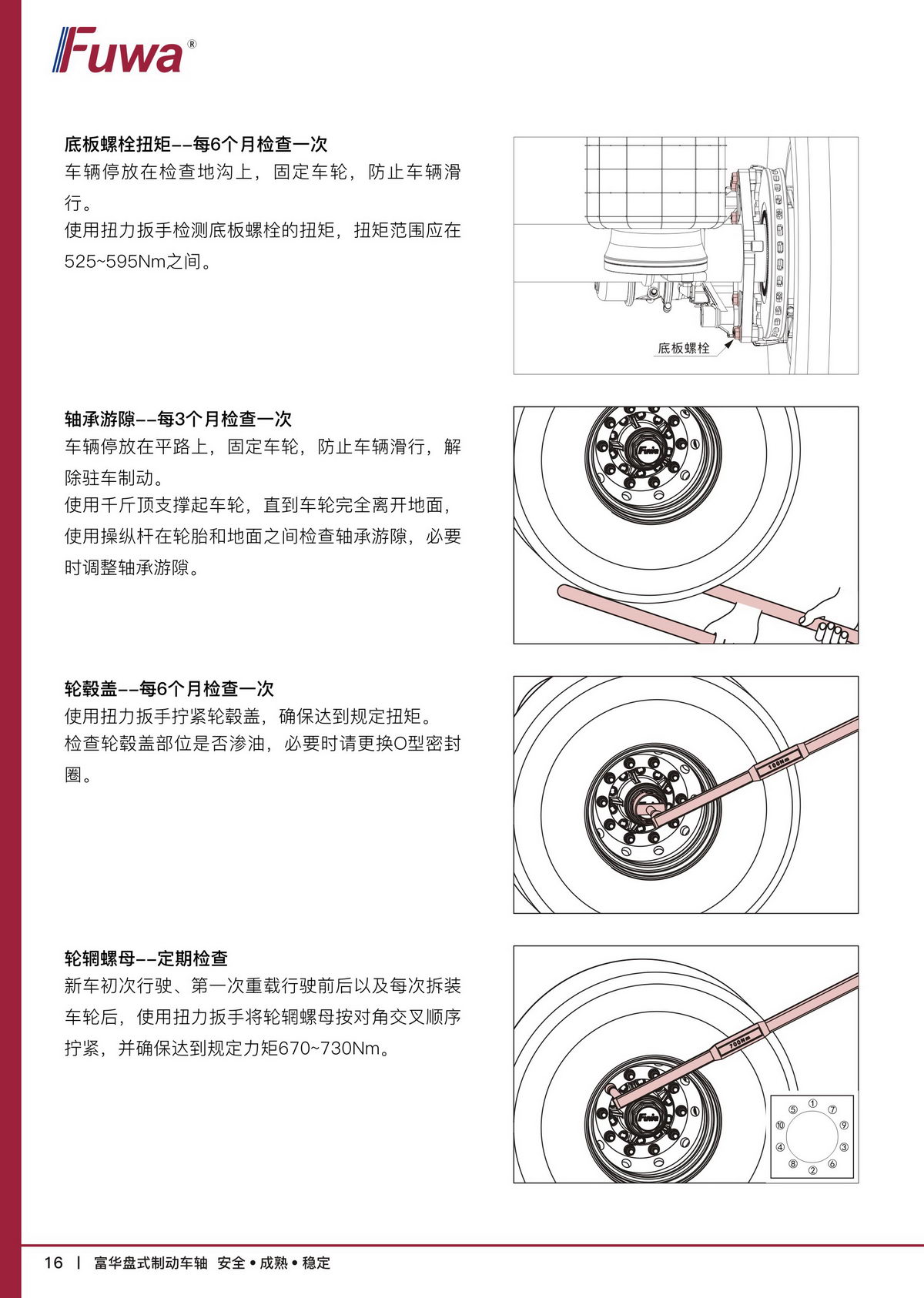 Fuwa®

底板螺栓扭矩--每6个月检查一次
车辆停放在检查地沟上，固定车轮，防止车辆滑行。
使用扭力扳手检测底板螺栓的扭矩，扭矩范围应在525~595Nm之间。

底板螺栓

轴承游隙--每3个月检查一次
车辆停放在平路上，固定车轮，防止车辆滑行，解除驻车制动。
使用千斤顶支撑起车轮，直到车轮完全离开地面，使用操纵杆在轮胎和地面之间检查轴承游隙，必要时调整轴承游隙。

Fuwa

轮毂盖--每6个月检查一次
使用扭力扳手拧紧轮毂盖，确保达到规定扭矩。
检查轮毂盖部位是否渗油，必要时请更换O型密封圈。

100Nm

轮辋螺母--定期检查
新车初次行驶、第一次重载行驶前后以及每次拆装车轮后，使用扭力扳手将轮辋螺母按对角交叉顺序拧紧，并确保达到规定力矩670~730Nm。

700Nm

Fuwa

① ⑦ ⑨ ③ ⑥ ② ⑧ ④ ⑩ ⑤

16 | 富华盘式制动车轴 安全 • 成熟 • 稳定